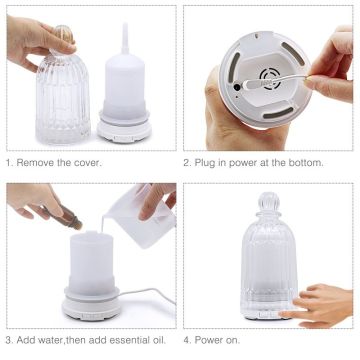 1. Remove the cover.

2. Plug in power at the bottom.

3. Add water,then add essential oil.

4. Power on.