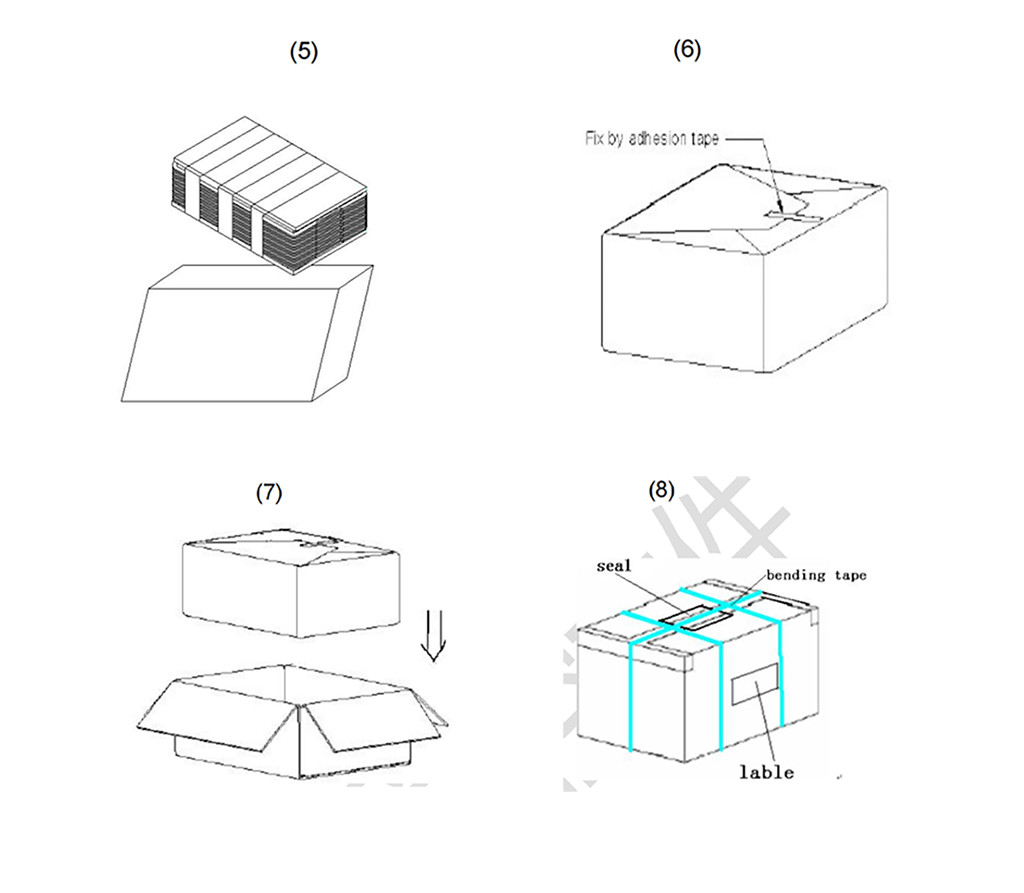 (5)

(6)

Fix by adhesion tape

(7)

(8)

seal

bending tape

lable