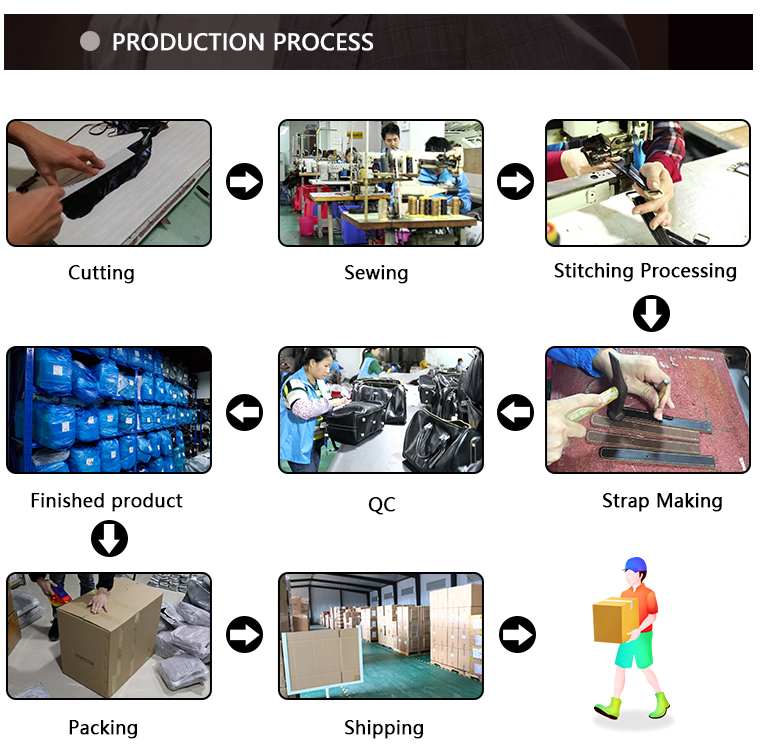 PRODUCTION PROCESS

Cutting

Sewing

Stitching Processing

Finished product

QC

Strap Making

Packing

Shipping