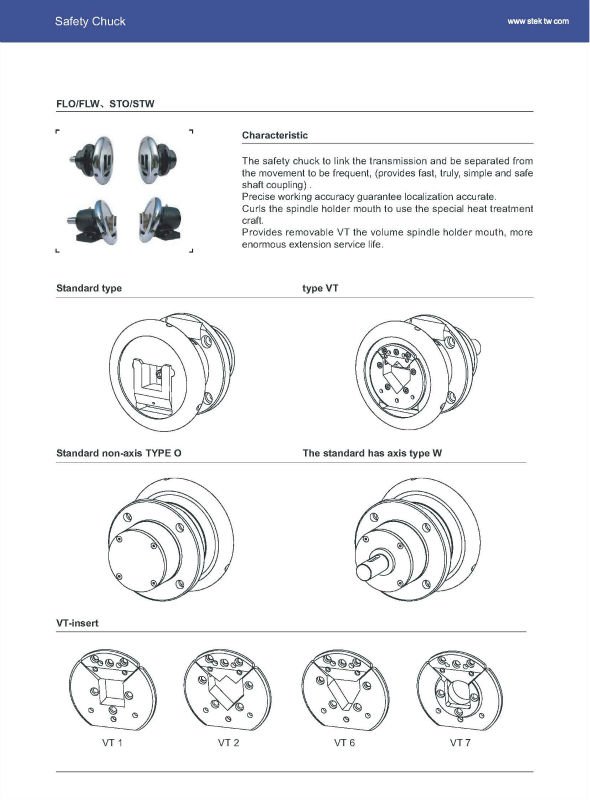 Safety Chuck

www.stek.tw.com

FLO/FLW、STO/STW

Characteristic

The safety chuck to link the transmission and be separated from the movement to be frequent, (provides fast, truly, simple and safe shaft coupling) .
Precise working accuracy guarantee localization accurate.
Curls the spindle holder mouth to use the special heat treatment craft.
Provides removable VT the volume spindle holder mouth, more enormous extension service life.

Standard type

type VT

Standard non-axis TYPE O

The standard has axis type W

VT-insert

VT 1

VT 2

VT 6

VT 7