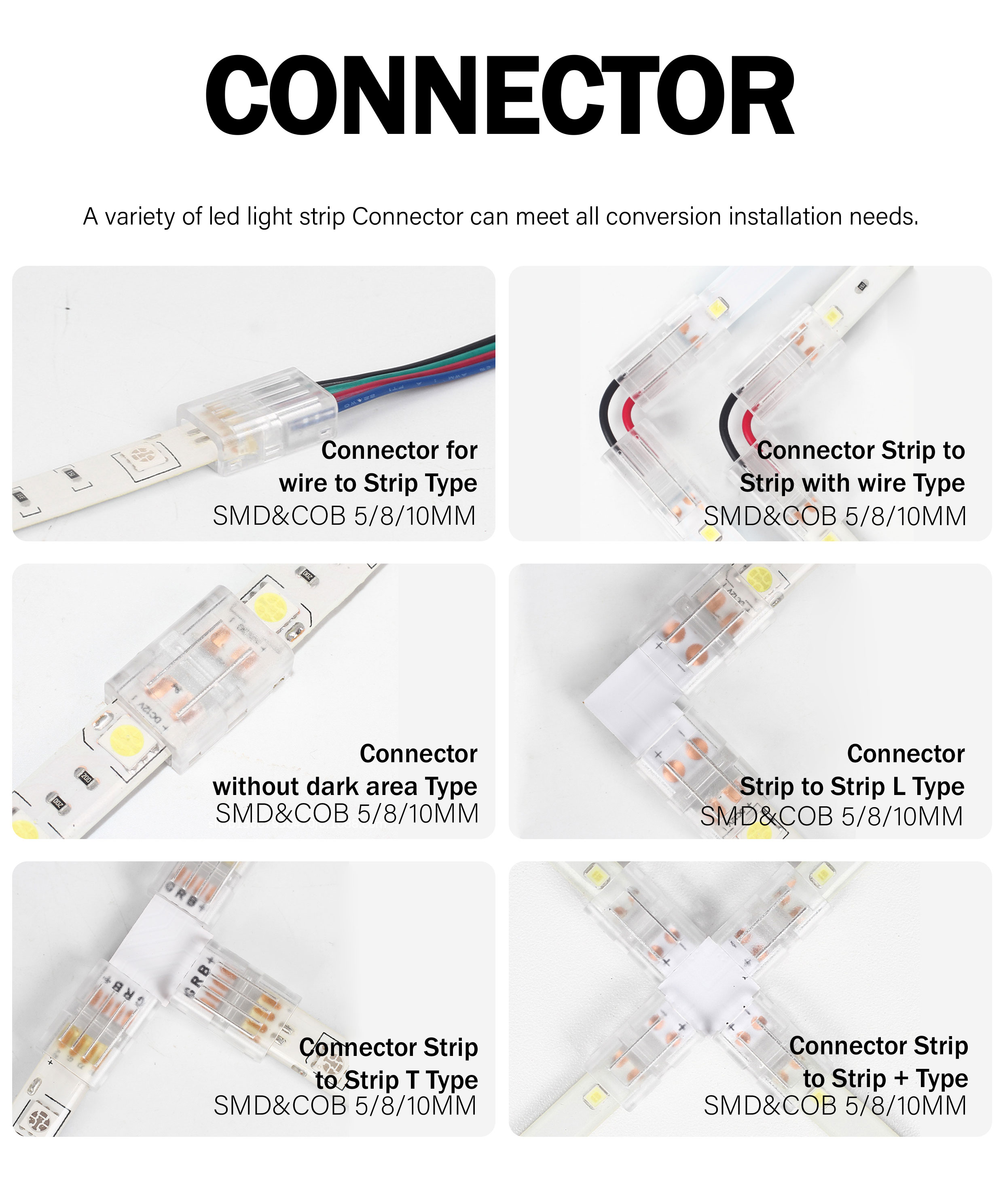 CONNECTOR

A variety of led light strip Connector can meet all conversion installation needs.

Connector for wire to Strip Type
SMD&COB 5/8/10MM

Connector Strip to Strip with wire Type
SMD&COB 5/8/10MM

Connector without dark area Type
SMD&COB 5/8/10MM

Connector Strip to Strip L Type
SMD&COB 5/8/10MM

Connector Strip to Strip T Type
SMD&COB 5/8/10MM

Connector Strip to Strip + Type
SMD&COB 5/8/10MM