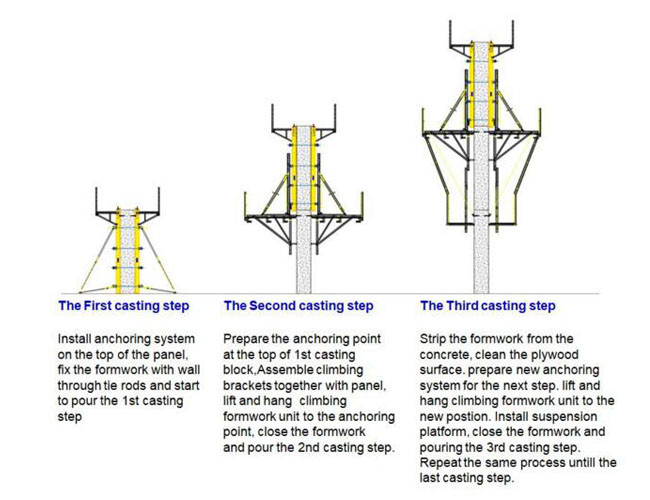 The First casting step

Install anchoring system on the top of the panel, fix the formwork with wall through tie rods and start to pour the 1st casting step

The Second casting step

Prepare the anchoring point at the top of 1st casting block,Assemble climbing brackets together with panel, lift and hang climbing formwork unit to the anchoring point, close the formwork and pour the 2nd casting step.

The Third casting step

Strip the formwork from the concrete, clean the plywood surface. prepare new anchoring system for the next step. lift and hang climbing formwork unit to the new postion. Install suspension platform, close the formwork and pouring the 3rd casting step. Repeat the same process untill the last casting step.