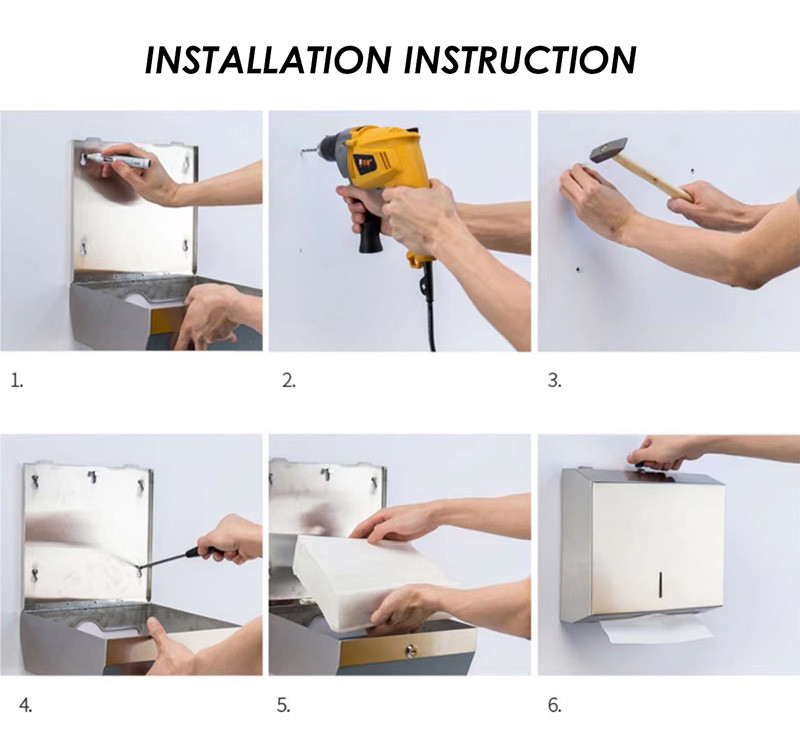 INSTALLATION INSTRUCTION

1.

2.

3.

4.

5.

6.