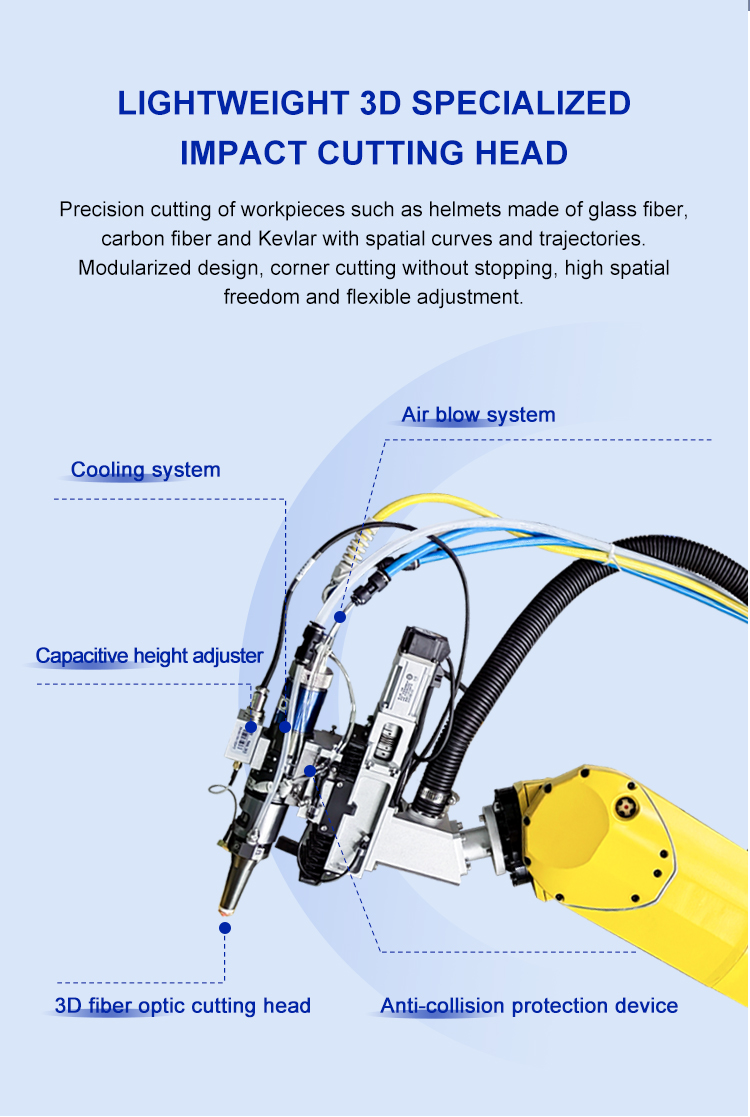 LIGHTWEIGHT 3D SPECIALIZED IMPACT CUTTING HEAD

Precision cutting of workpieces such as helmets made of glass fiber, carbon fiber and Kevlar with spatial curves and trajectories. Modularized design, corner cutting without stopping, high spatial freedom and flexible adjustment.

Air blow system

Cooling system

Capacitive height adjuster

3D fiber optic cutting head

Anti-collision protection device