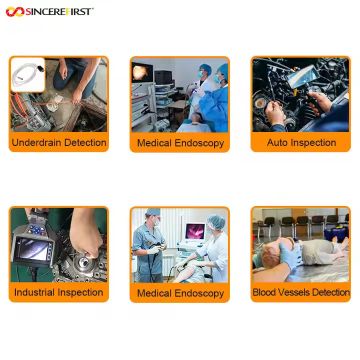 SINCEREFIRST

Underdrain Detection

Medical Endoscopy

Auto Inspection

Industrial Inspection

Medical Endoscopy

Blood Vessels Detection