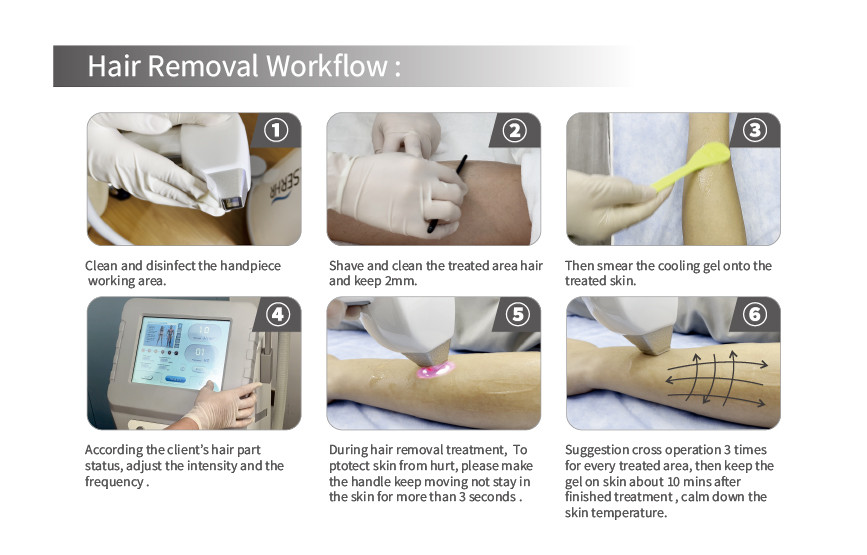 Hair Removal Workflow :

①

SERHR

Clean and disinfect the handpiece working area.

②

Shave and clean the treated area hair and keep 2mm.

③

Then smear the cooling gel onto the treated skin.

④

10

01

According the client's hair part status, adjust the intensity and the frequency .

⑤

During hair removal treatment, To ptotect skin from hurt, please make the handle keep moving not stay in the skin for more than 3 seconds .

⑥

Suggestion cross operation 3 times for every treated area, then keep the gel on skin about 10 mins after finished treatment , calm down the skin temperature.