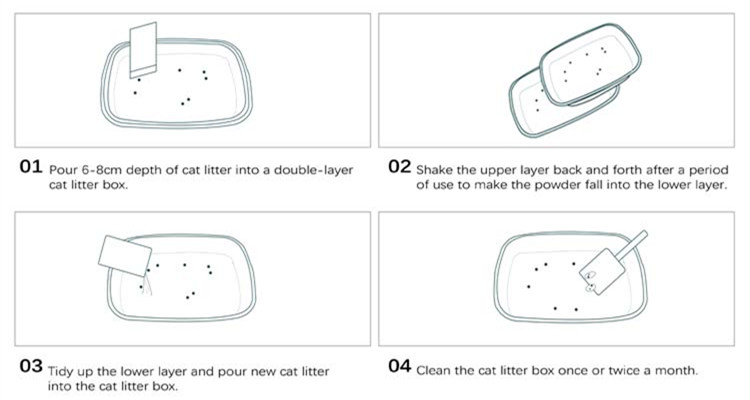 01 Pour 6-8cm depth of cat litter into a double-layer cat litter box.

02 Shake the upper layer back and forth after a period of use to make the powder fall into the lower layer.

03 Tidy up the lower layer and pour new cat litter into the cat litter box.

04 Clean the cat litter box once or twice a month.