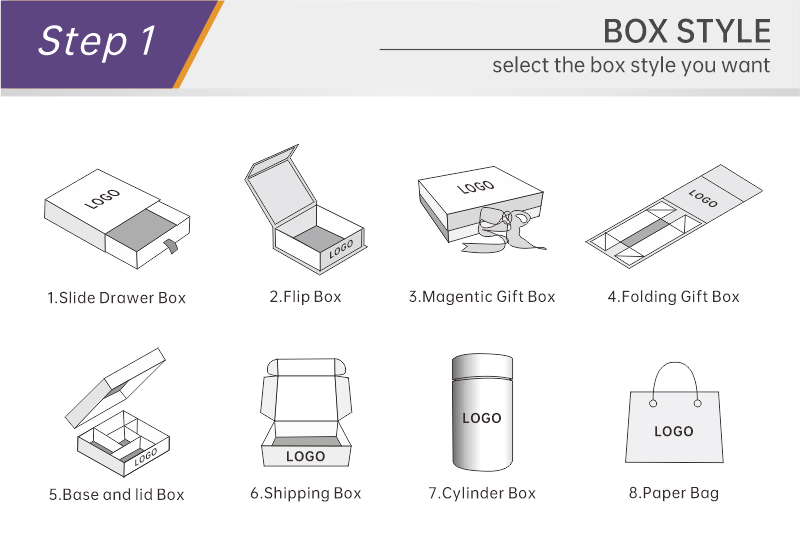 Step 1

BOX STYLE

select the box style you want

LOGO
1.Slide Drawer Box

LOGO
2.Flip Box

LOGO
3.Magentic Gift Box

LOGO
4.Folding Gift Box

LOGO
5.Base and lid Box

LOGO
6.Shipping Box

LOGO
7.Cylinder Box

LOGO
8.Paper Bag