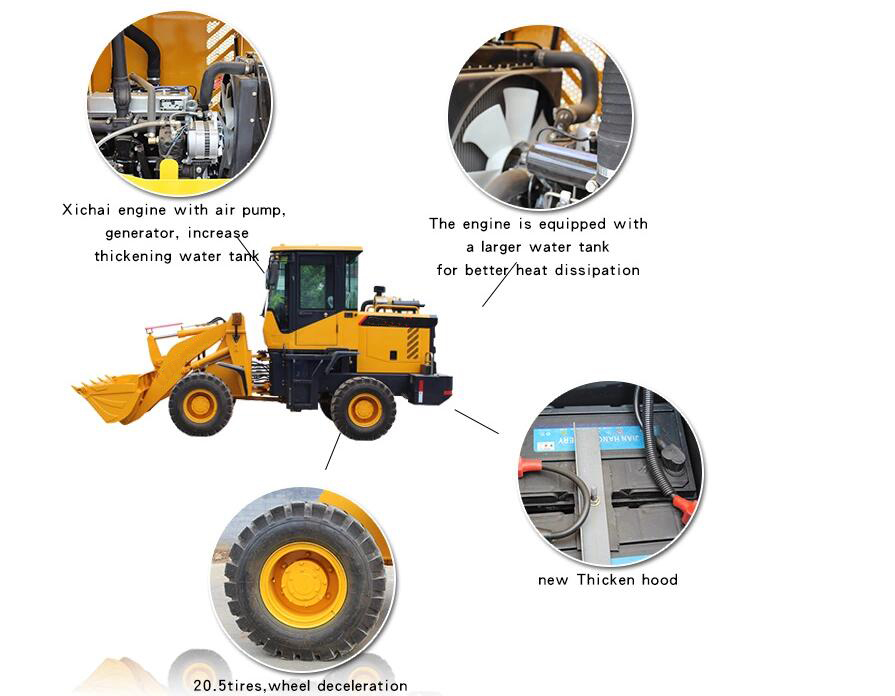 Xichai engine with air pump, generator, increase thickening water tank

The engine is equipped with a larger water tank for better heat dissipation

new Thicken hood

20.5tires,wheel deceleration