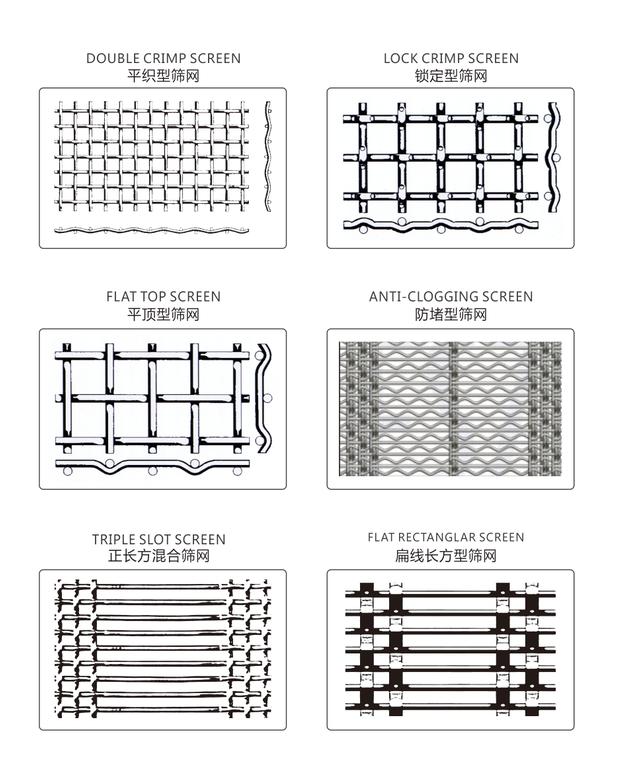 DOUBLE CRIMP SCREEN
平织型筛网

LOCK CRIMP SCREEN
锁定型筛网

FLAT TOP SCREEN
平顶型筛网

ANTI-CLOGGING SCREEN
防堵型筛网

TRIPLE SLOT SCREEN
正长方混合筛网

FLAT RECTANGLAR SCREEN
扁线长方型筛网