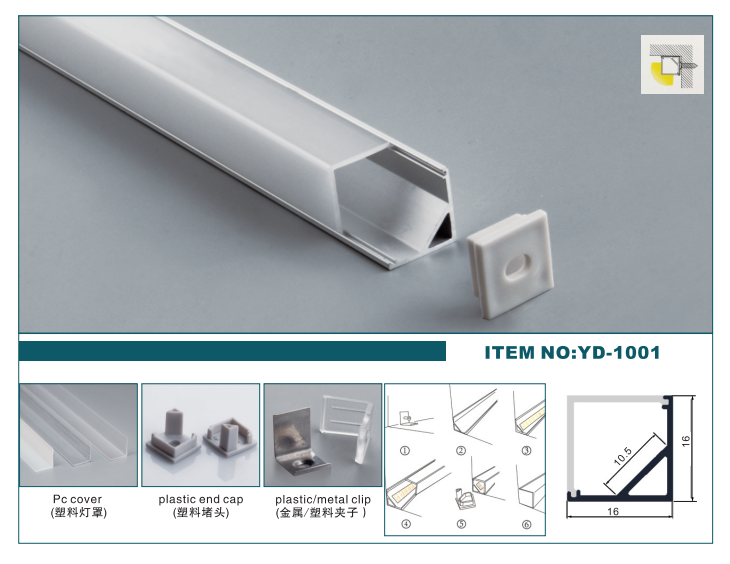 ITEM NO:YD-1001

Pc cover
(塑料灯罩)

plastic end cap
(塑料堵头)

plastic/metal clip
(金属/塑料夹子 )

①
②
③
④
⑤
⑥

10.5
16
16