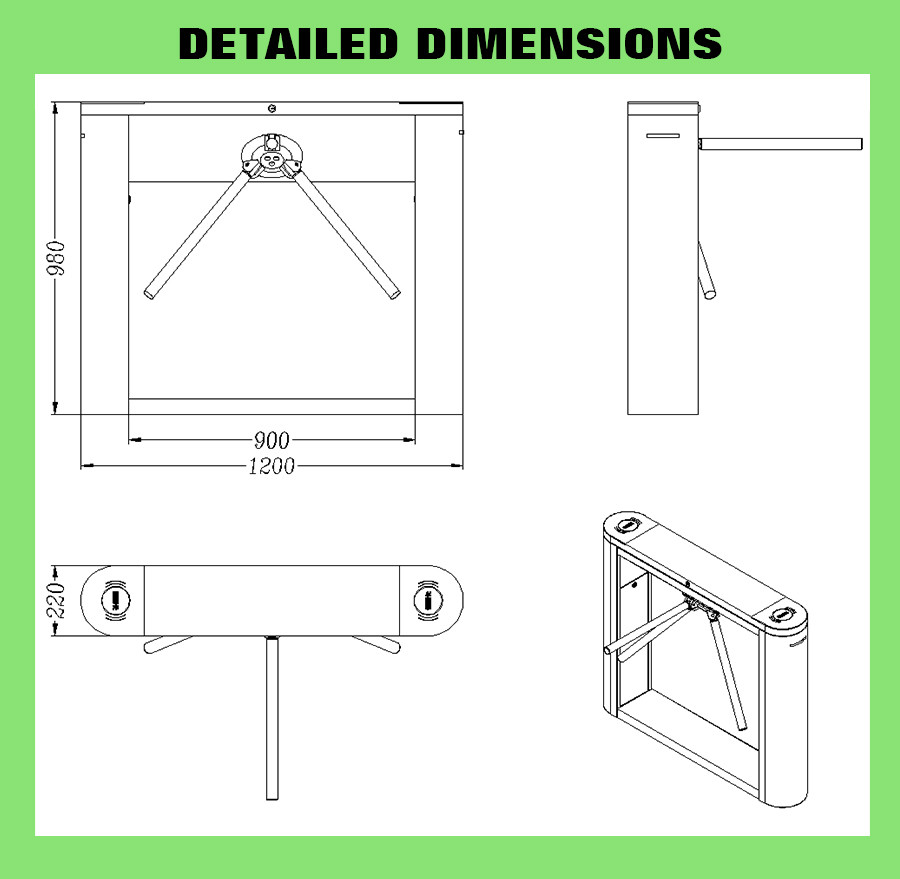 DETAILED DIMENSIONS

980

900

1200

220