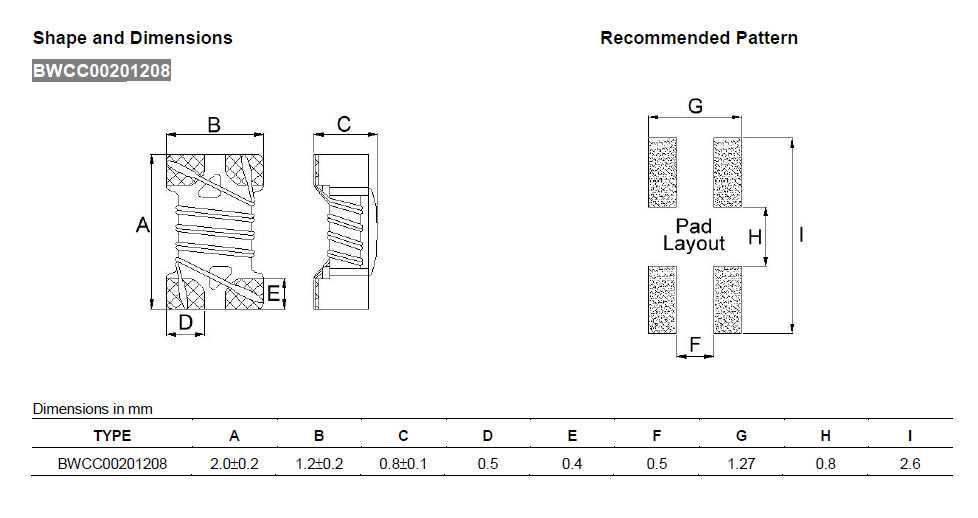 Shape and Dimensions

BWCC00201208

B

C

A

E

D

Recommended Pattern

G

Pad Layout

H

I

F

Dimensions in mm

| TYPE | A | B | C | D | E | F | G | H | I |
|---|---|---|---|---|---|---|---|---|---|
| BWCC00201208 | 2.0±0.2 | 1.2±0.2 | 0.8±0.1 | 0.5 | 0.4 | 0.5 | 1.27 | 0.8 | 2.6 |