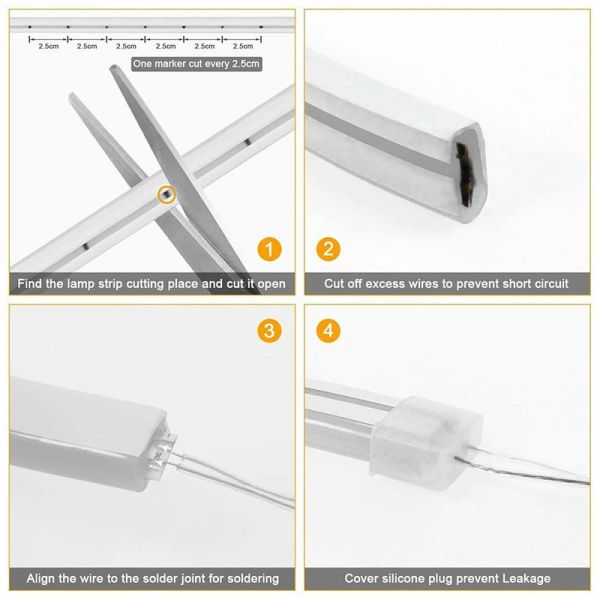 2.5cm 2.5cm 2.5cm 2.5cm 2.5cm 2.5cm

One marker cut every 2.5cm

1

Find the lamp strip cutting place and cut it open

2

Cut off excess wires to prevent short circuit

3

Align the wire to the solder joint for soldering

4

Cover silicone plug prevent Leakage