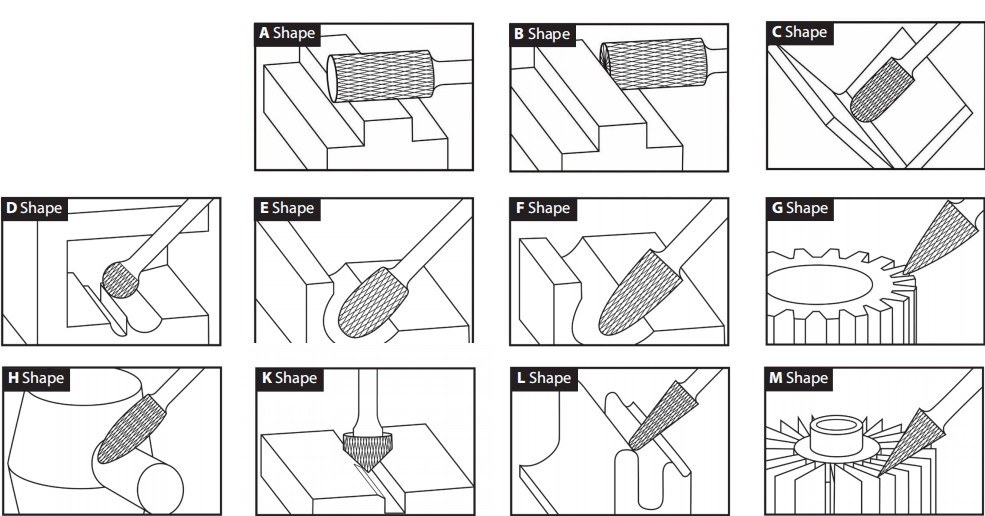 A Shape

B Shape

C Shape

D Shape

E Shape

F Shape

G Shape

H Shape

K Shape

L Shape

M Shape