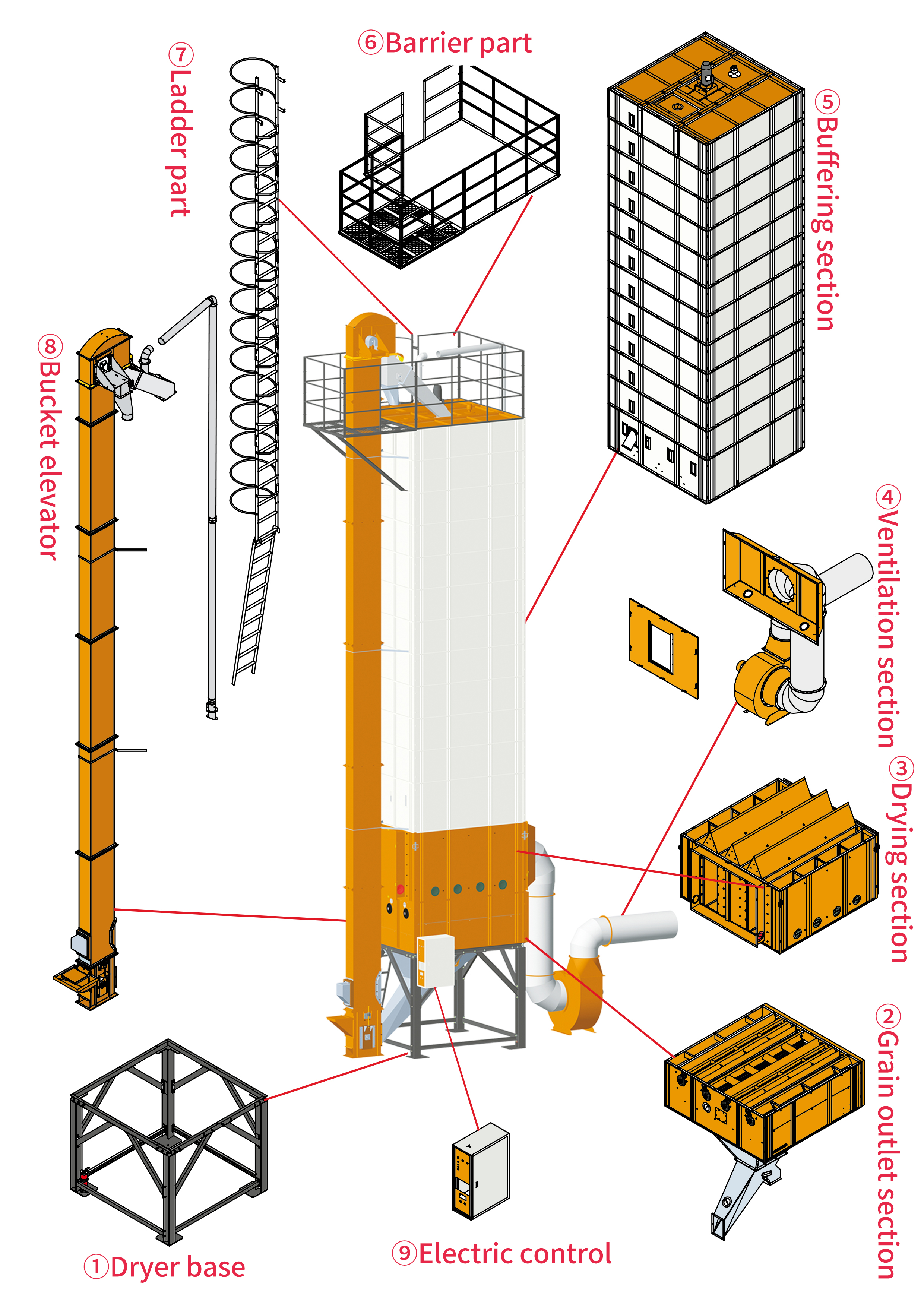 ⑥Barrier part

⑦Ladder part

⑤Buffering section

⑧Bucket elevator

④Ventilation section

③Drying section

②Grain outlet section

①Dryer base

⑨Electric control