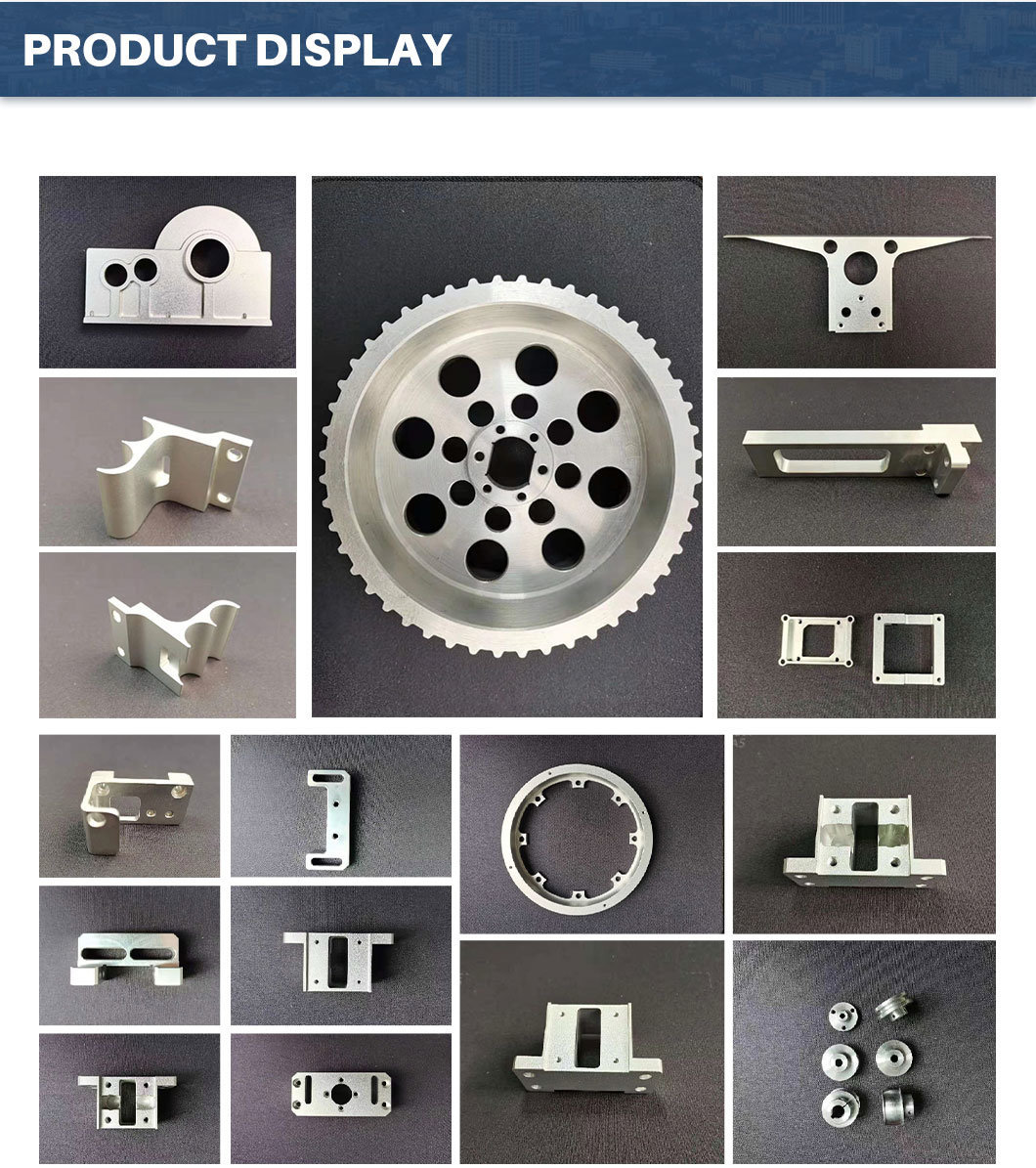 PRODUCT DISPLAY