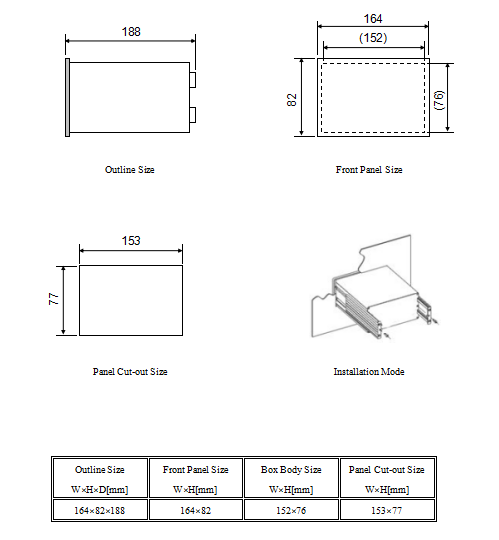 188

Outline Size

164

(152)

82

(76)

Front Panel Size

153

77

Panel Cut-out Size

Installation Mode

| Outline Size W×H×D[mm] | Front Panel Size W×H[mm] | Box Body Size W×H[mm] | Panel Cut-out Size W×H[mm] |
|---|---|---|---|
| 164×82×188 | 164×82 | 152×76 | 153×77 |