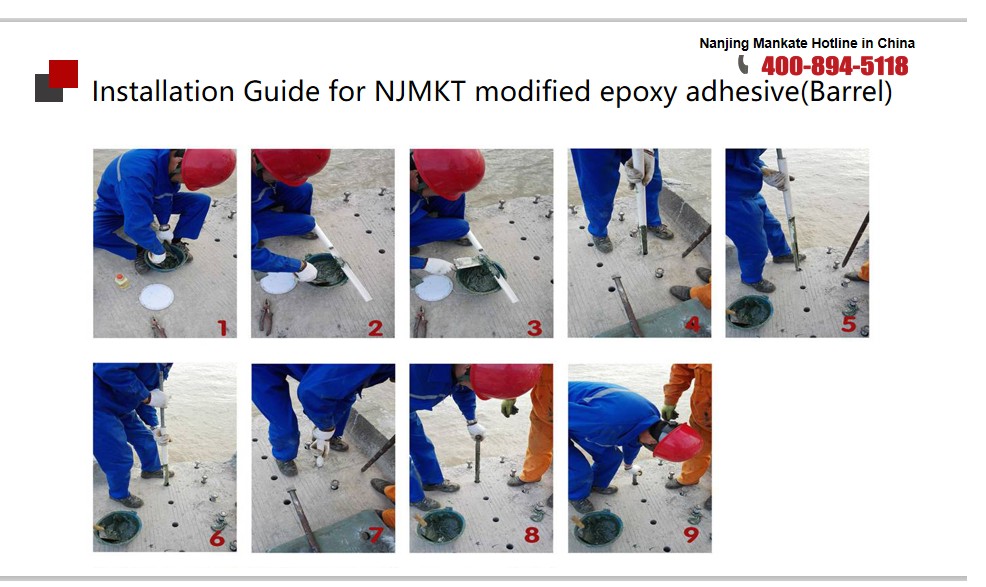 Nanjing Mankate Hotline in China
400-894-5118

Installation Guide for NJMKT modified epoxy adhesive(Barrel)

1
2
3
4
5
6
7
8
9