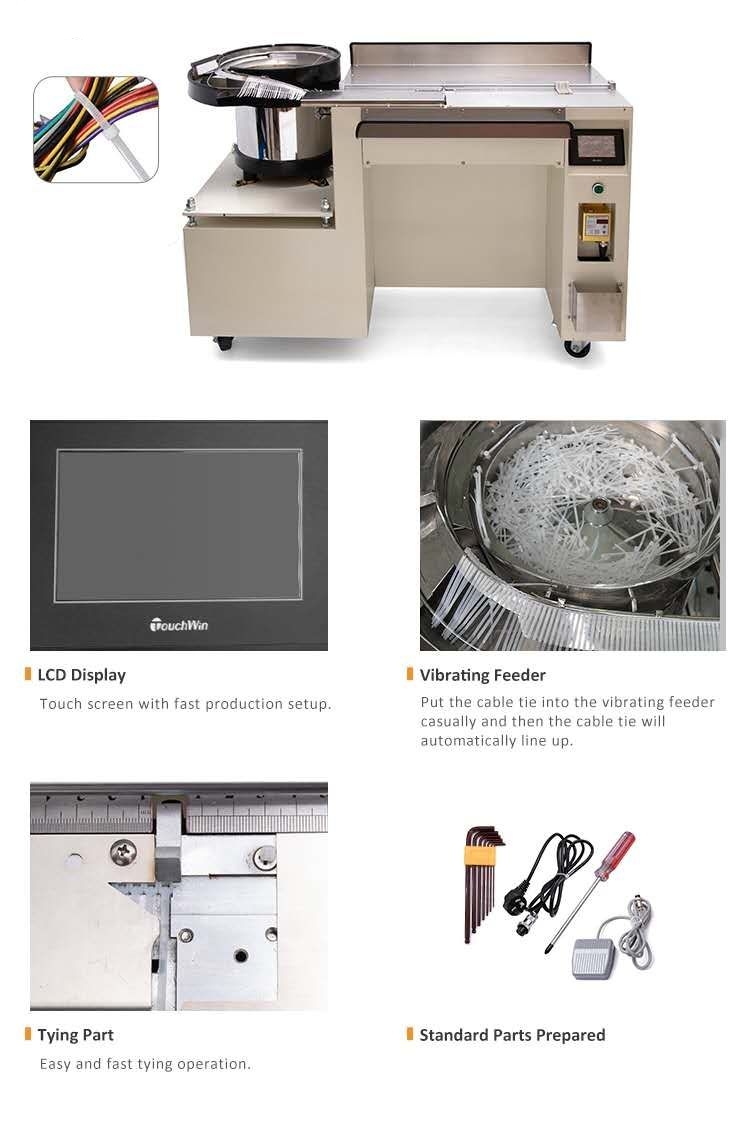 TouchWin

LCD Display

Touch screen with fast production setup.

Vibrating Feeder

Put the cable tie into the vibrating feeder casually and then the cable tie will automatically line up.

Tying Part

Easy and fast tying operation.

Standard Parts Prepared