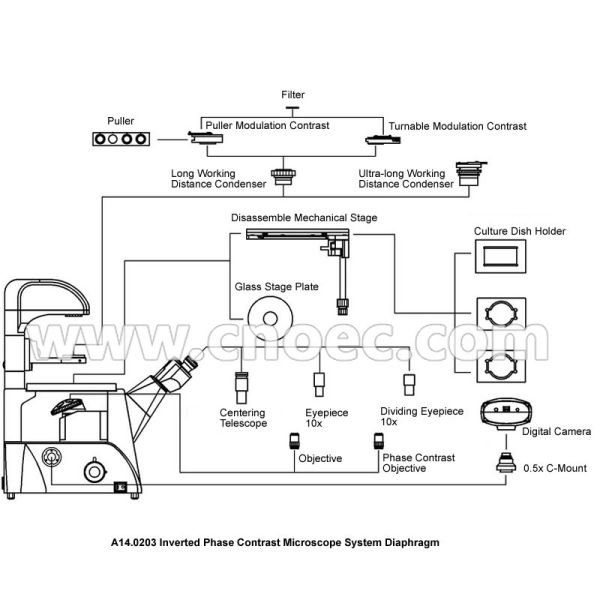 Filter

Puller

Puller Modulation Contrast

Turnable Modulation Contrast

Long Working Distance Condenser

Ultra-long Working Distance Condenser

Disassemble Mechanical Stage

Culture Dish Holder

Glass Stage Plate

www.cnoec.com

Centering Telescope

Eyepiece 10x

Dividing Eyepiece 10x

Digital Camera

Objective

Phase Contrast Objective

0.5x C-Mount

A14.0203 Inverted Phase Contrast Microscope System Diaphragm