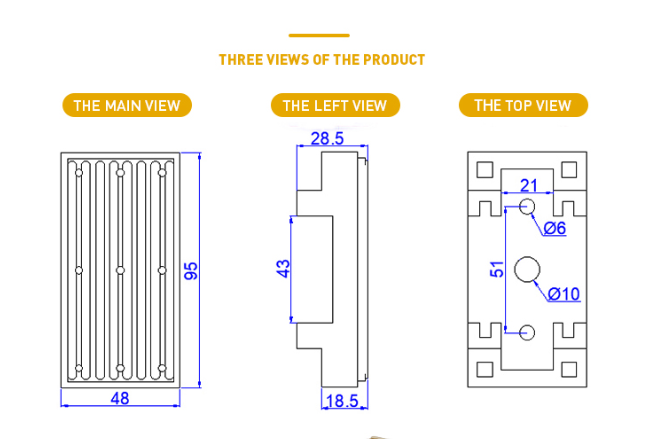 THREE VIEWS OF THE PRODUCT

THE MAIN VIEW

95

48

THE LEFT VIEW

28.5

43

18.5

THE TOP VIEW

21

Ø6

51

Ø10