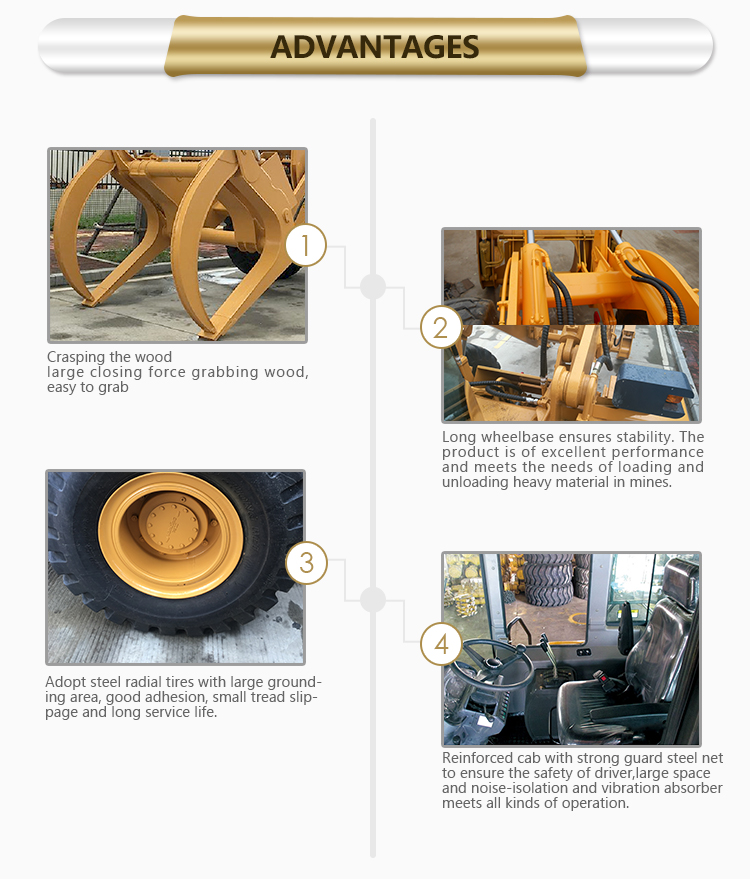 ADVANTAGES

1

Crasping the wood
large closing force grabbing wood, easy to grab

2

Long wheelbase ensures stability. The product is of excellent performance and meets the needs of loading and unloading heavy material in mines.

3

Adopt steel radial tires with large grounding area, good adhesion, small tread slippage and long service life.

4

Reinforced cab with strong guard steel net to ensure the safety of driver,large space and noise-isolation and vibration absorber meets all kinds of operation.