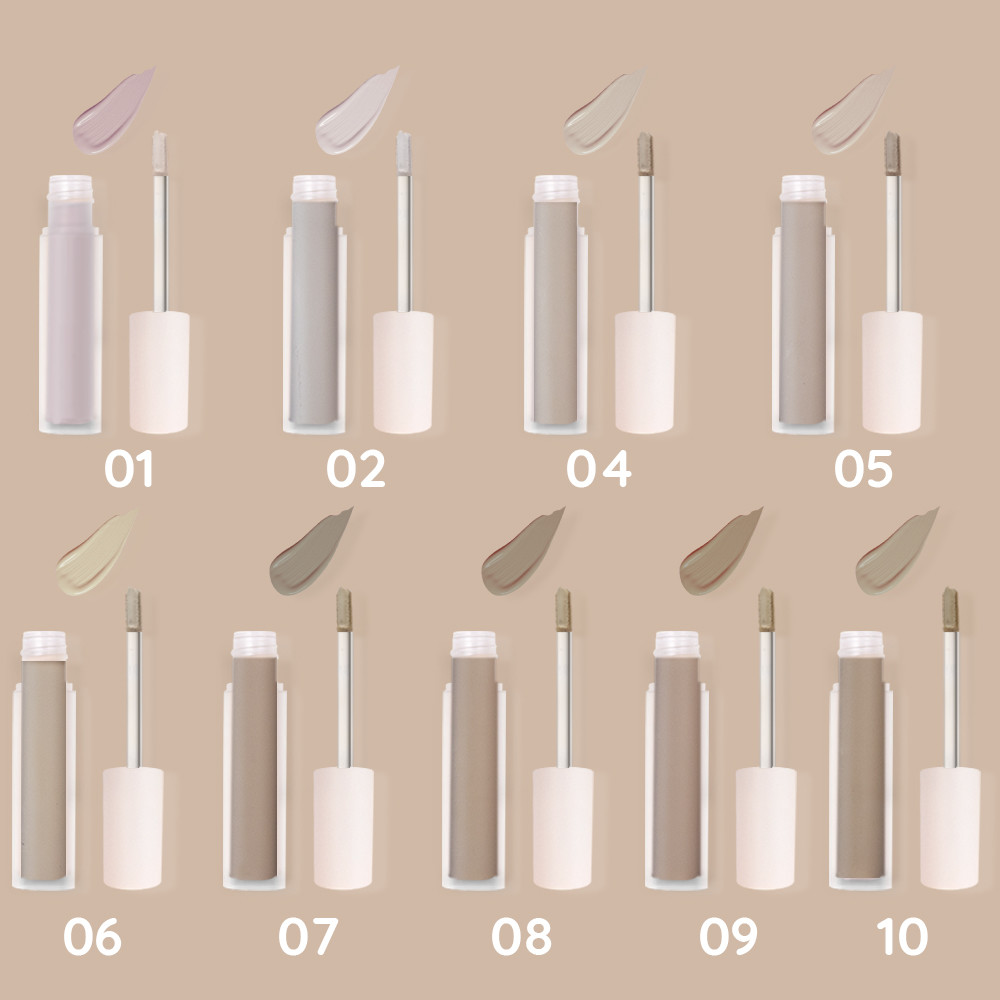 01
02
04
05
06
07
08
09
10