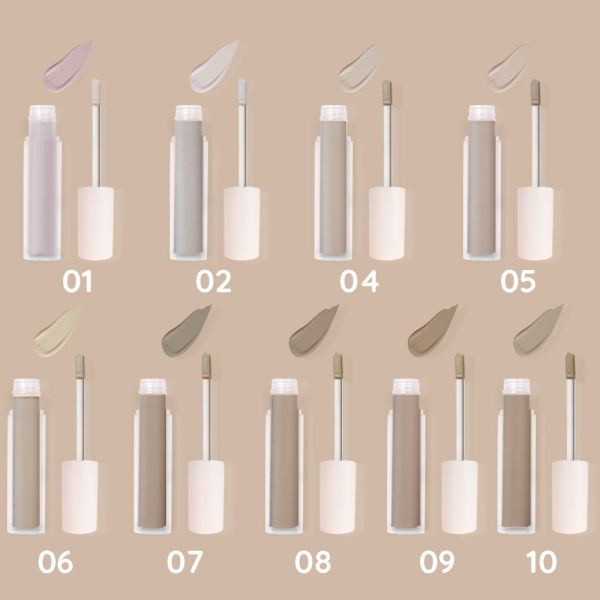 01
02
04
05
06
07
08
09
10