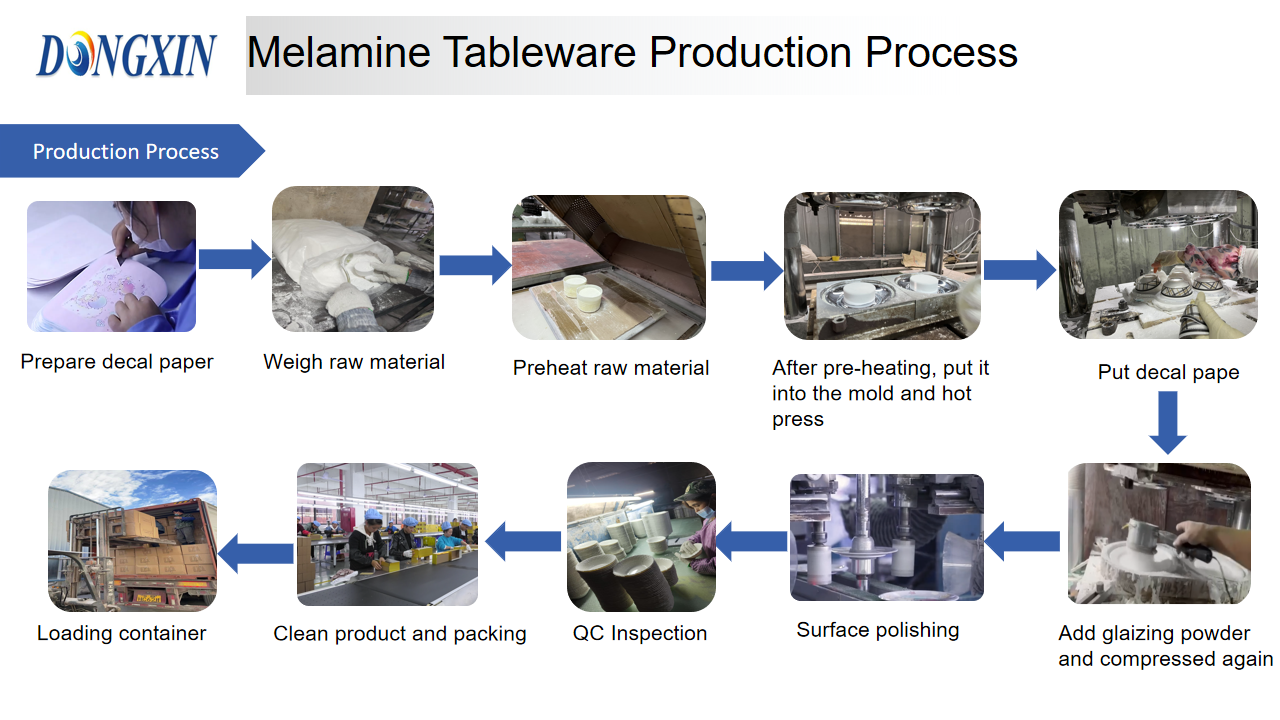 DONGXIN Melamine Tableware Production Process

Production Process

Prepare decal paper

Weigh raw material

Preheat raw material

After pre-heating, put it into the mold and hot press

Put decal pape

Add glaizing powder and compressed again

Surface polishing

QC Inspection

Clean product and packing

Loading container