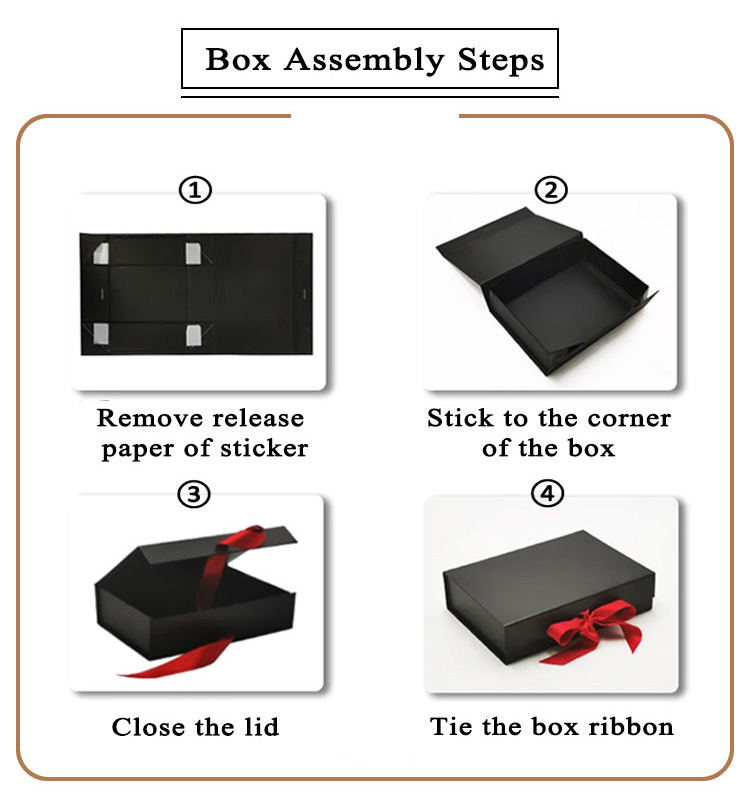 Box Assembly Steps

①

Remove release paper of sticker

②

Stick to the corner of the box

③

Close the lid

④

Tie the box ribbon