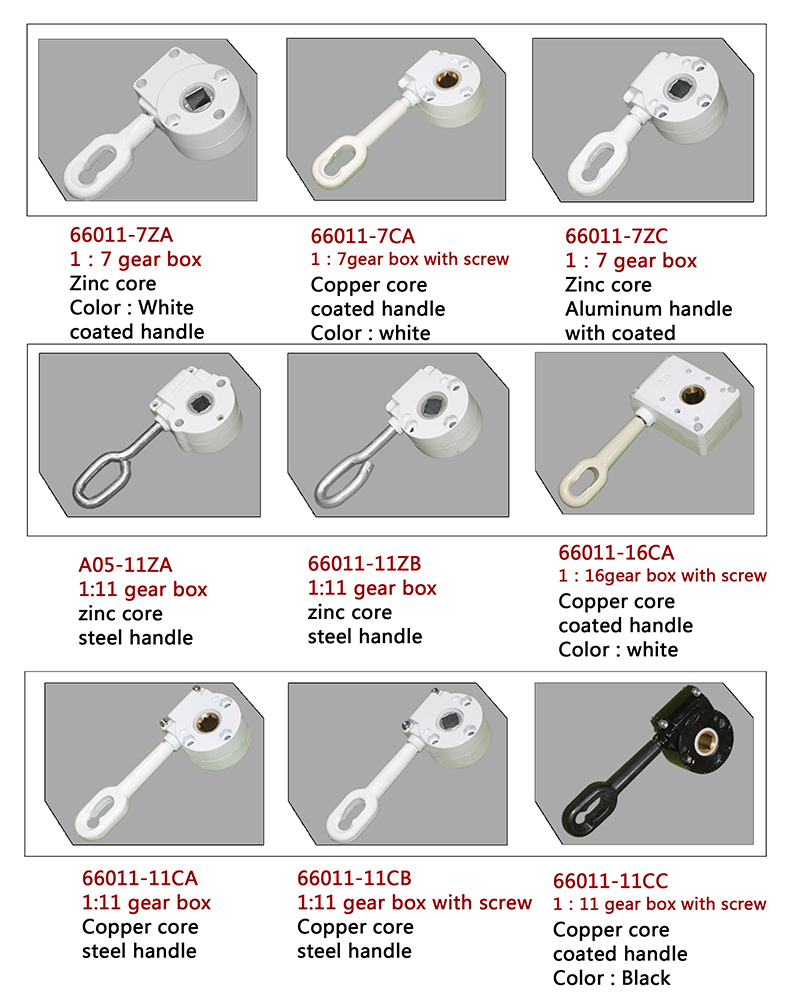 66011-7ZA
1 : 7 gear box
Zinc core
Color : White
coated handle

66011-7CA
1 : 7gear box with screw
Copper core
coated handle
Color : white

66011-7ZC
1 : 7 gear box
Zinc core
Aluminum handle
with coated

A05-11ZA
1:11 gear box
zinc core
steel handle

66011-11ZB
1:11 gear box
zinc core
steel handle

66011-16CA
1 : 16gear box with screw
Copper core
coated handle
Color : white

66011-11CA
1:11 gear box
Copper core
steel handle

66011-11CB
1:11 gear box with screw
Copper core
steel handle

66011-11CC
1 : 11 gear box with screw
Copper core
coated handle
Color : Black