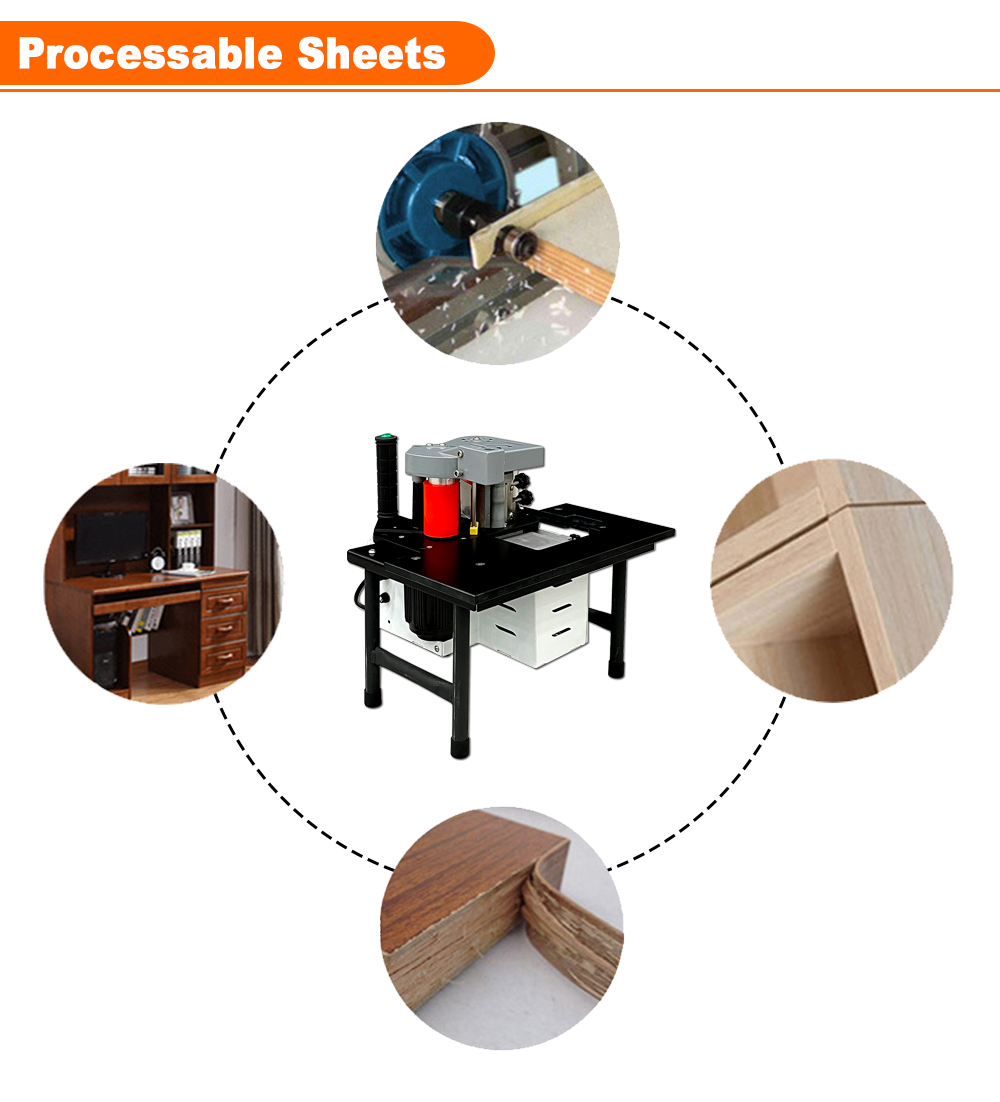 Processable Sheets