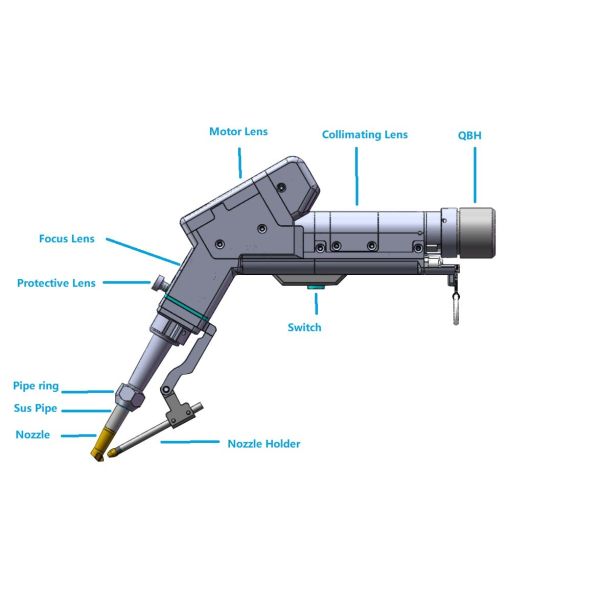 Motor Lens
Collimating Lens
QBH
Focus Lens
Protective Lens
Switch
Pipe ring
Sus Pipe
Nozzle
Nozzle Holder