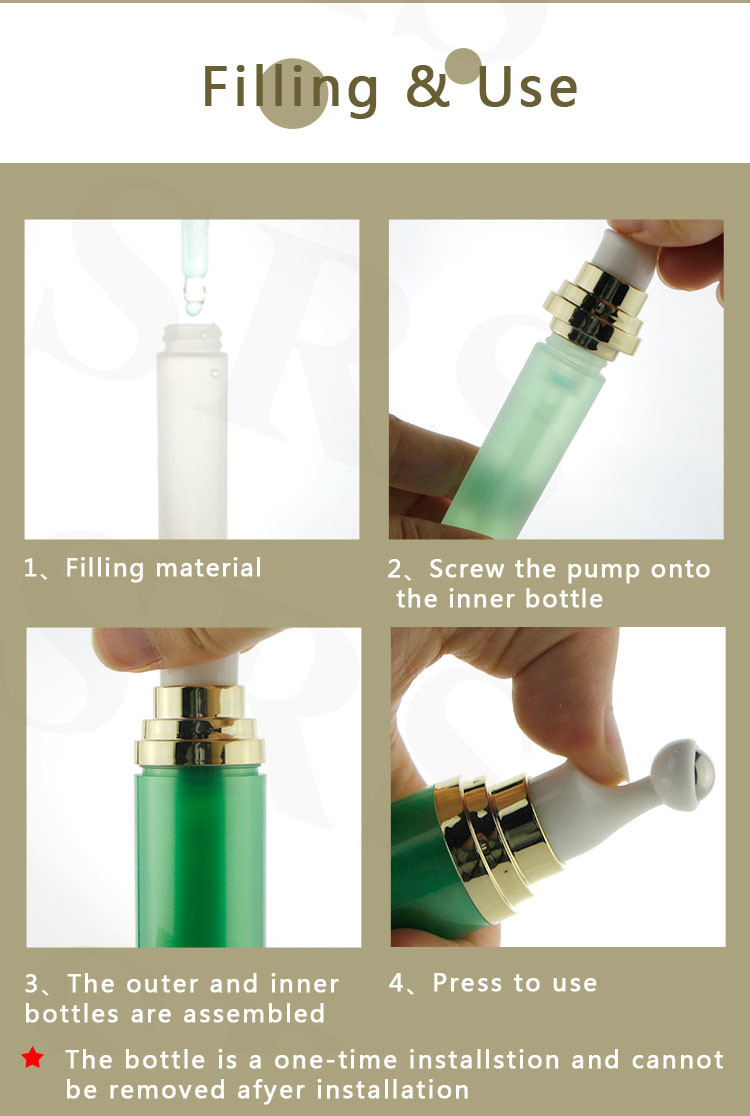 Filling & Use

1、Filling material

2、Screw the pump onto the inner bottle

3、The outer and inner bottles are assembled

4、Press to use

★ The bottle is a one-time installstion and cannot be removed afyer installation