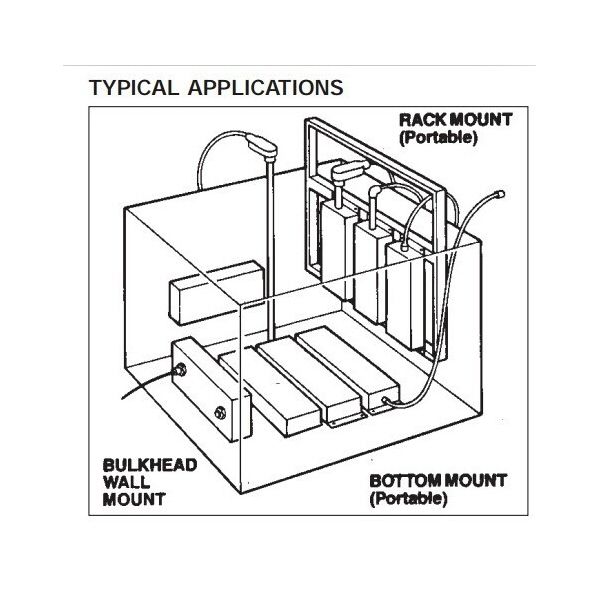 TYPICAL APPLICATIONS

RACK MOUNT
(Portable)

BULKHEAD
WALL
MOUNT

BOTTOM MOUNT
(Portable)