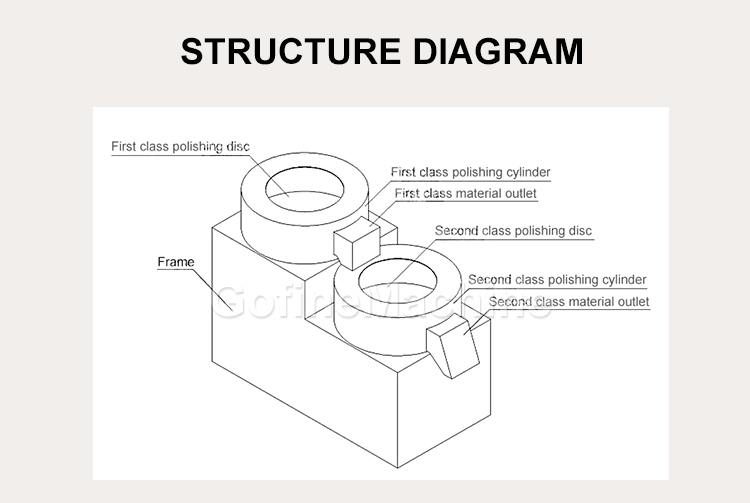 STRUCTURE DIAGRAM

First class polishing disc

First class polishing cylinder

First class material outlet

Second class polishing disc

Frame

Second class polishing cylinder

Second class material outlet

GofineMachine