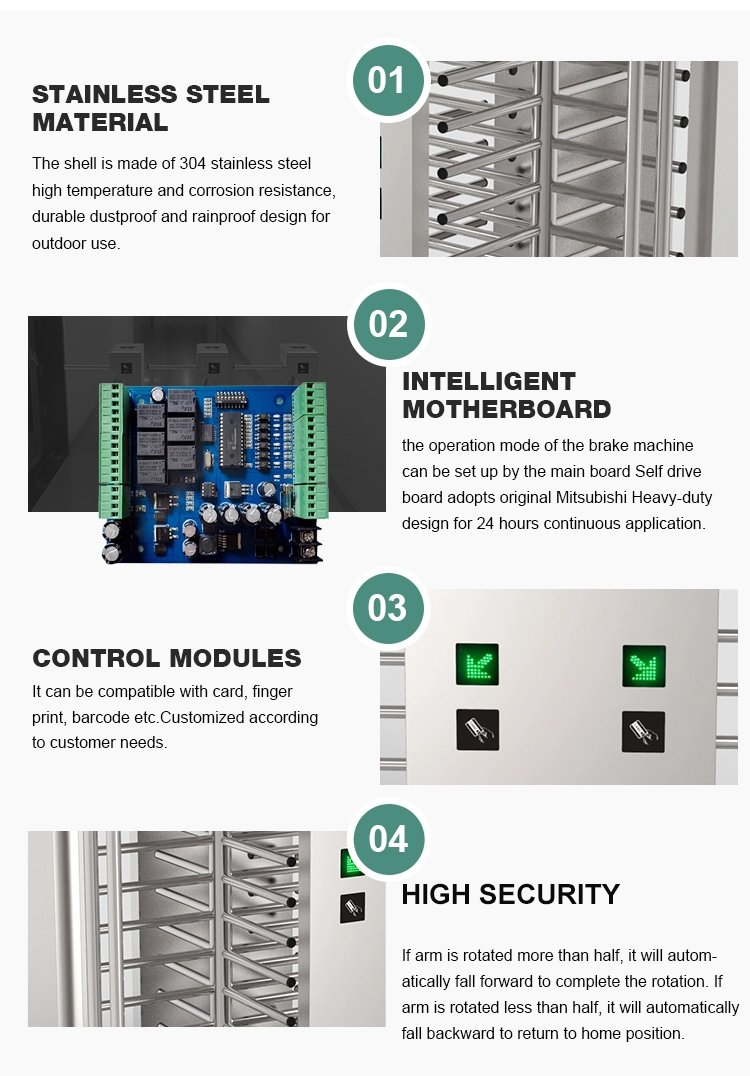 01

STAINLESS STEEL MATERIAL

The shell is made of 304 stainless steel high temperature and corrosion resistance, durable dustproof and rainproof design for outdoor use.

02

INTELLIGENT MOTHERBOARD

the operation mode of the brake machine can be set up by the main board Self drive board adopts original Mitsubishi Heavy-duty design for 24 hours continuous application.

03

CONTROL MODULES

It can be compatible with card, finger print, barcode etc.Customized according to customer needs.

04

HIGH SECURITY

If arm is rotated more than half, it will automatically fall forward to complete the rotation. If arm is rotated less than half, it will automatically fall backward to return to home position.