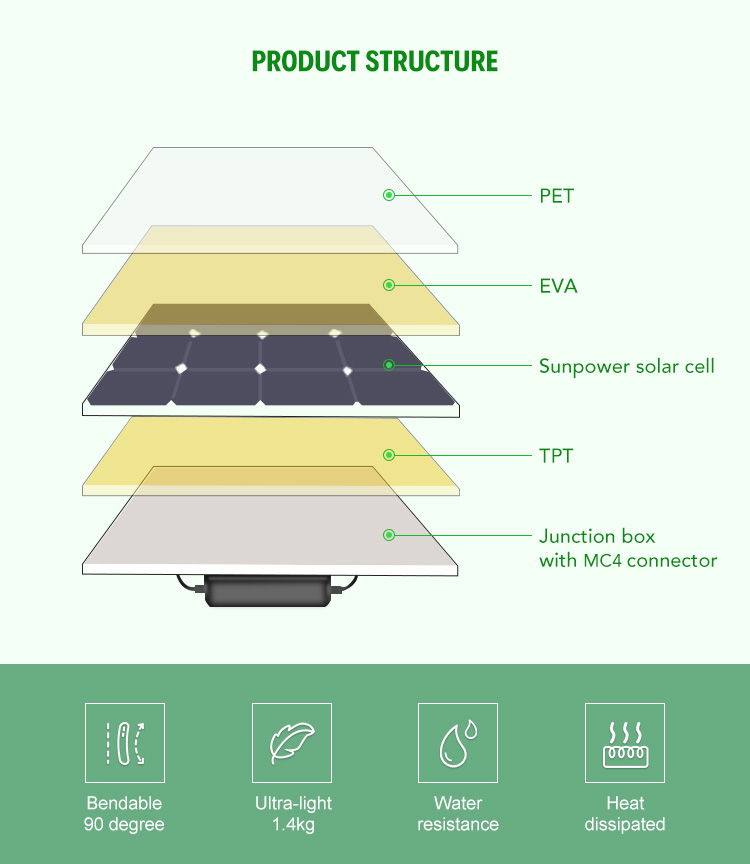 PRODUCT STRUCTURE

PET

EVA

Sunpower solar cell

TPT

Junction box
with MC4 connector

Bendable
90 degree

Ultra-light
1.4kg

Water
resistance

Heat
dissipated