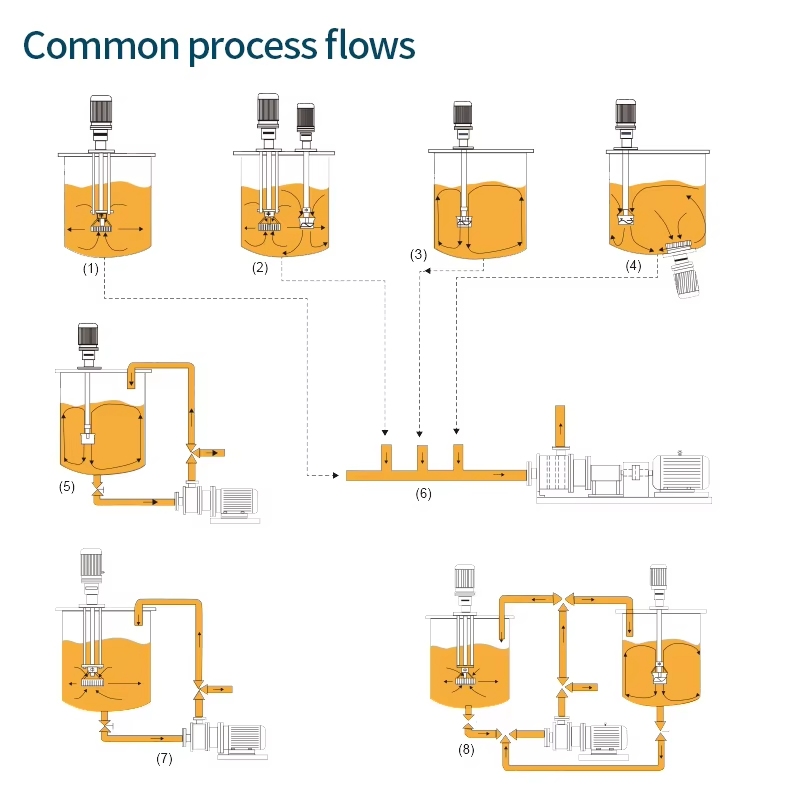 Common process flows

(1)

(2)

(3)

(4)

(5)

(6)

(7)

(8)