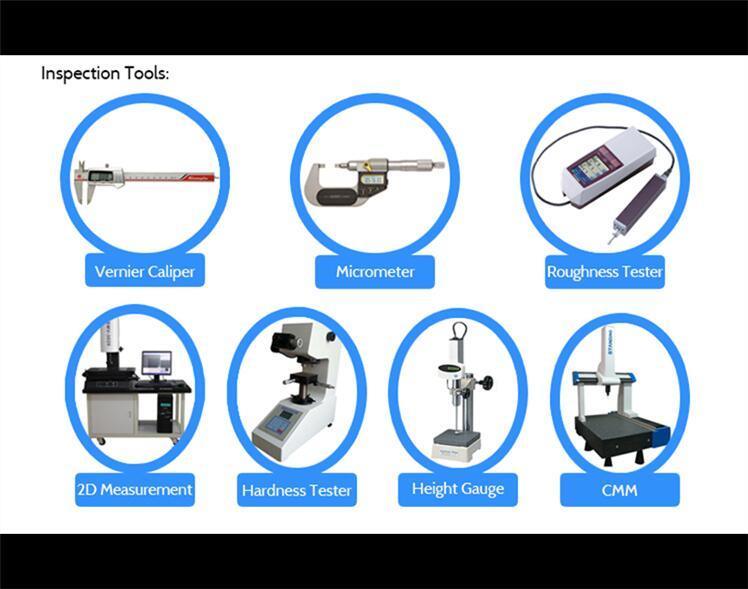 Inspection Tools:

Vernier Caliper

Micrometer

Roughness Tester

2D Measurement

Hardness Tester

Height Gauge

CMM