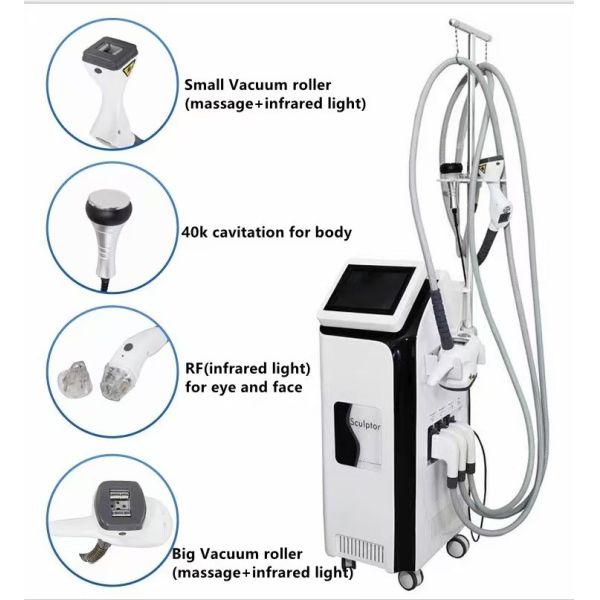 Small Vacuum roller
(massage+infrared light)

40k cavitation for body

RF(infrared light)
for eye and face

Big Vacuum roller
(massage+infrared light)

Sculptor