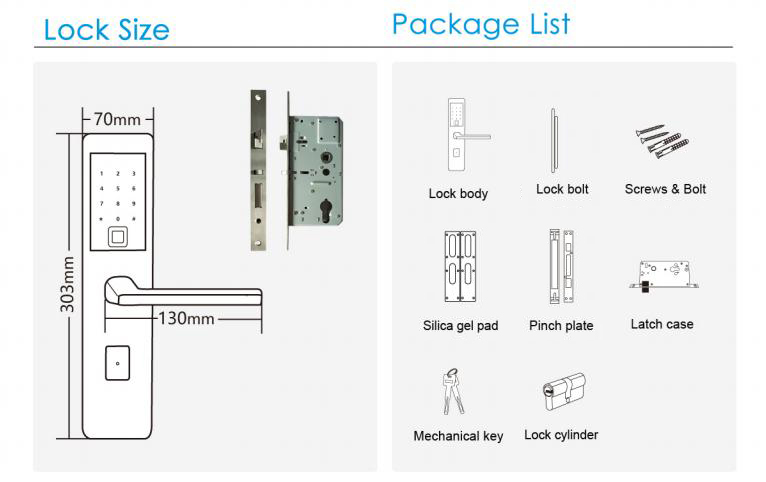 Lock Size

70mm

1 2 3
4 5 6
7 8 9
* 0 #

303mm

130mm

Package List

Lock body

Lock bolt

Screws & Bolt

Silica gel pad

Pinch plate

Latch case

Mechanical key

Lock cylinder