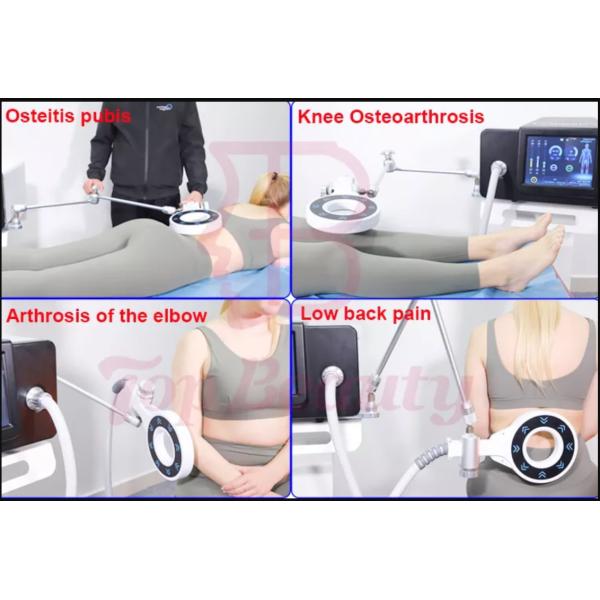 Osteitis pubis

Knee Osteoarthrosis

Arthrosis of the elbow

Low back pain

Top Beauty