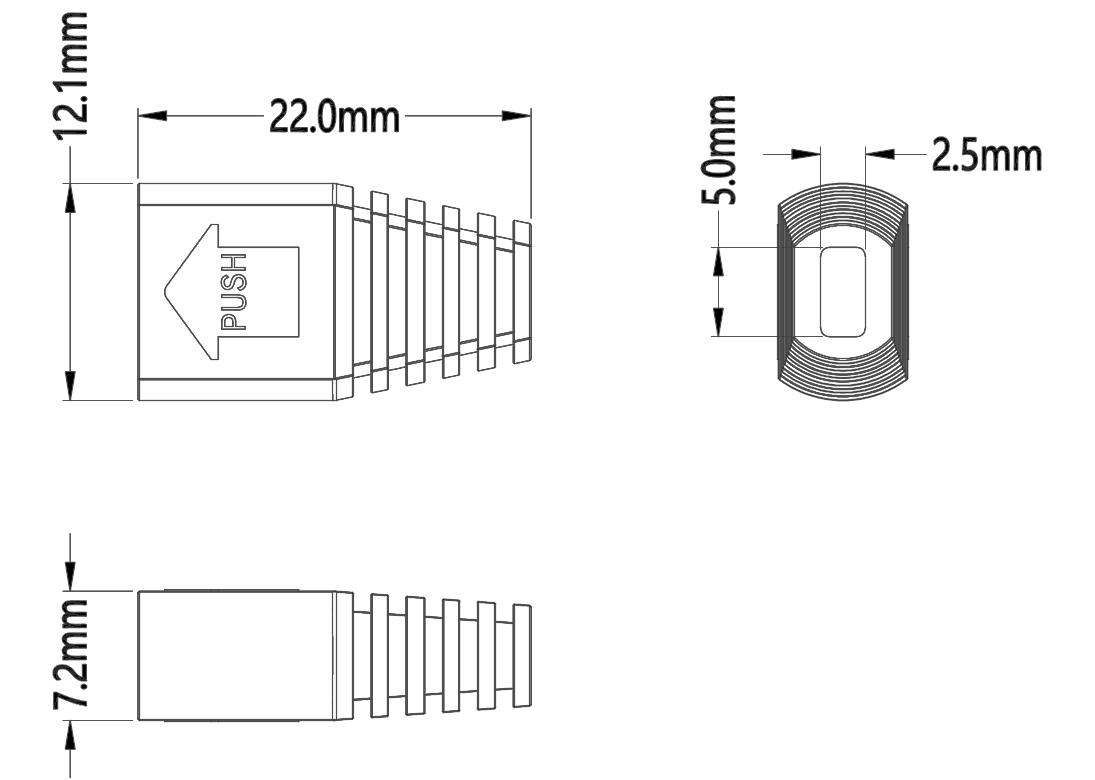 12.1mm

22.0mm

PUSH

5.0mm

2.5mm

7.2mm