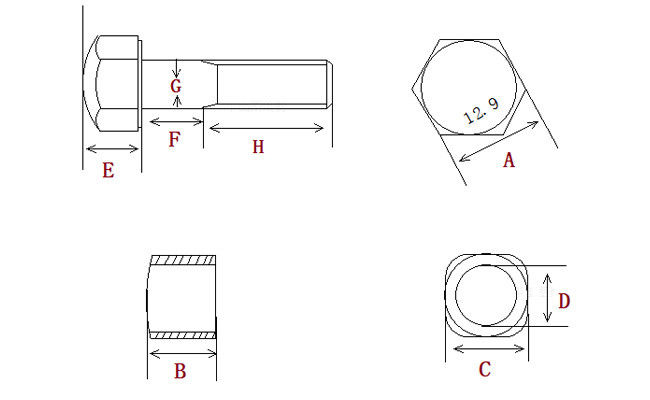 G
F
H
E
12.9
A
B
D
C