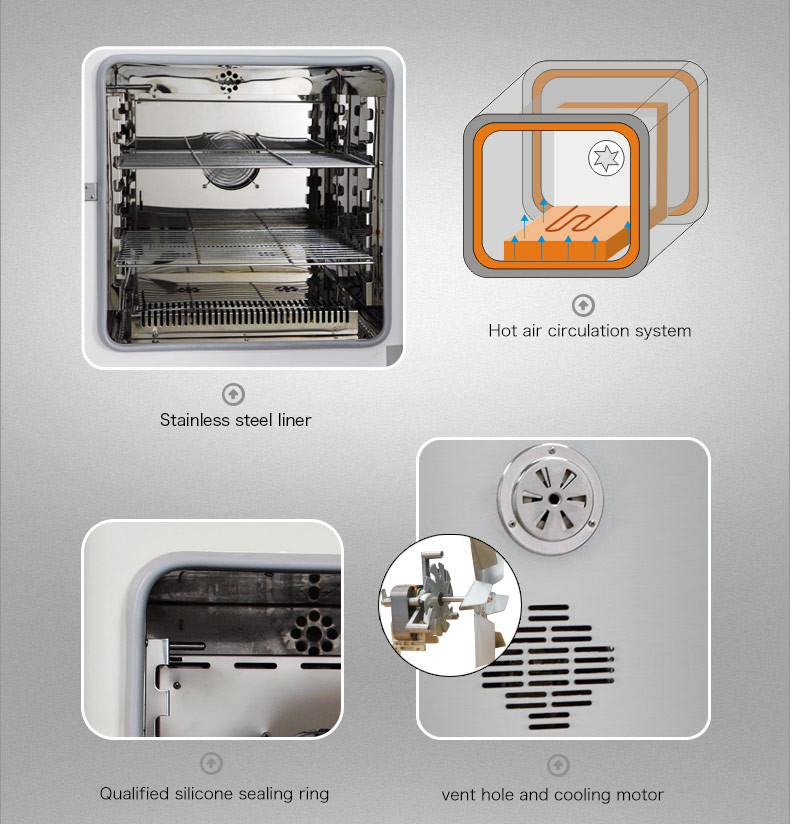 Hot air circulation system

Stainless steel liner

Qualified silicone sealing ring

vent hole and cooling motor