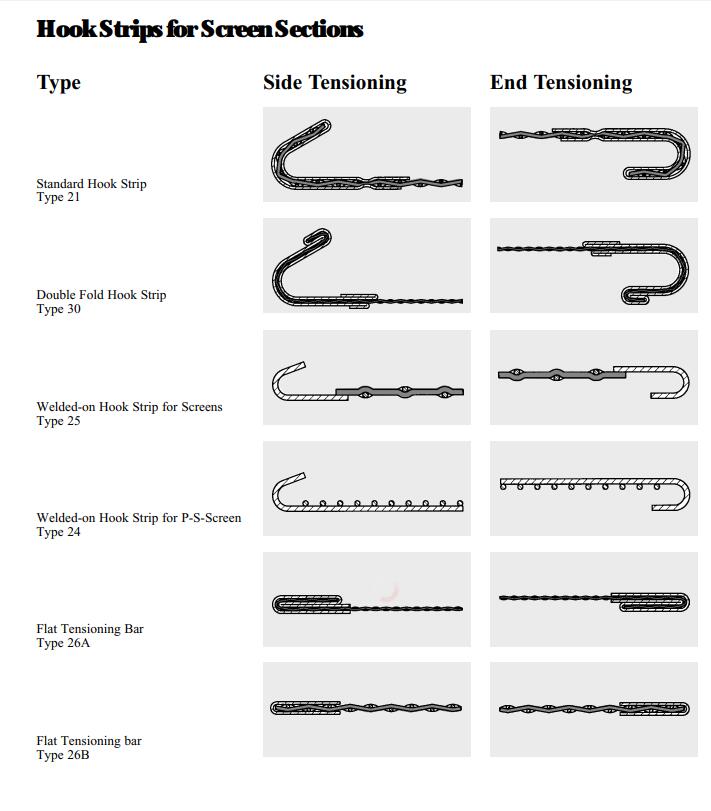 Hook Strips for Screen Sections

Type

Side Tensioning

End Tensioning

Standard Hook Strip
Type 21

Double Fold Hook Strip
Type 30

Welded-on Hook Strip for Screens
Type 25

Welded-on Hook Strip for P-S-Screen
Type 24

Flat Tensioning Bar
Type 26A

Flat Tensioning bar
Type 26B