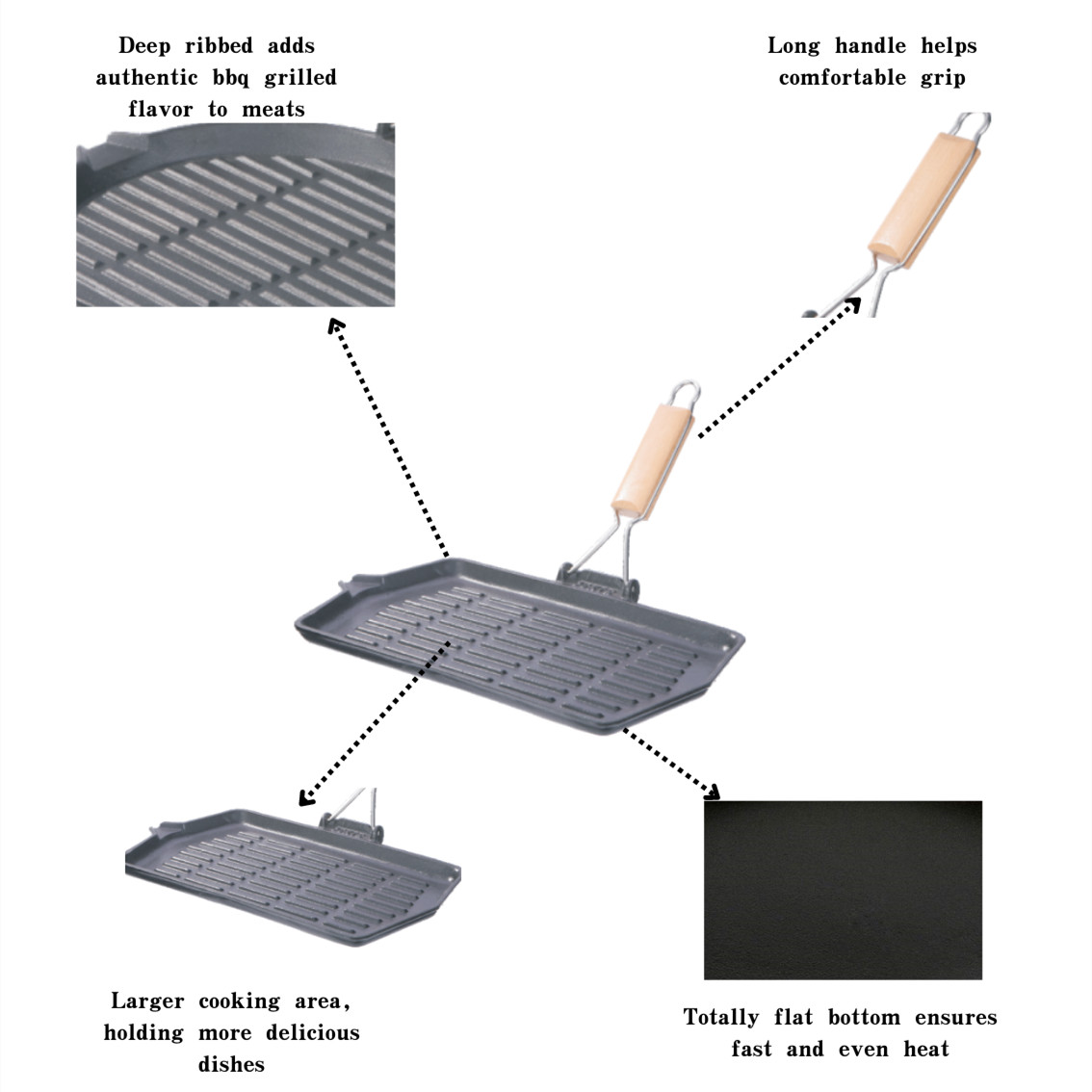 Deep ribbed adds authentic bbq grilled flavor to meats

Long handle helps comfortable grip

Larger cooking area, holding more delicious dishes

Totally flat bottom ensures fast and even heat