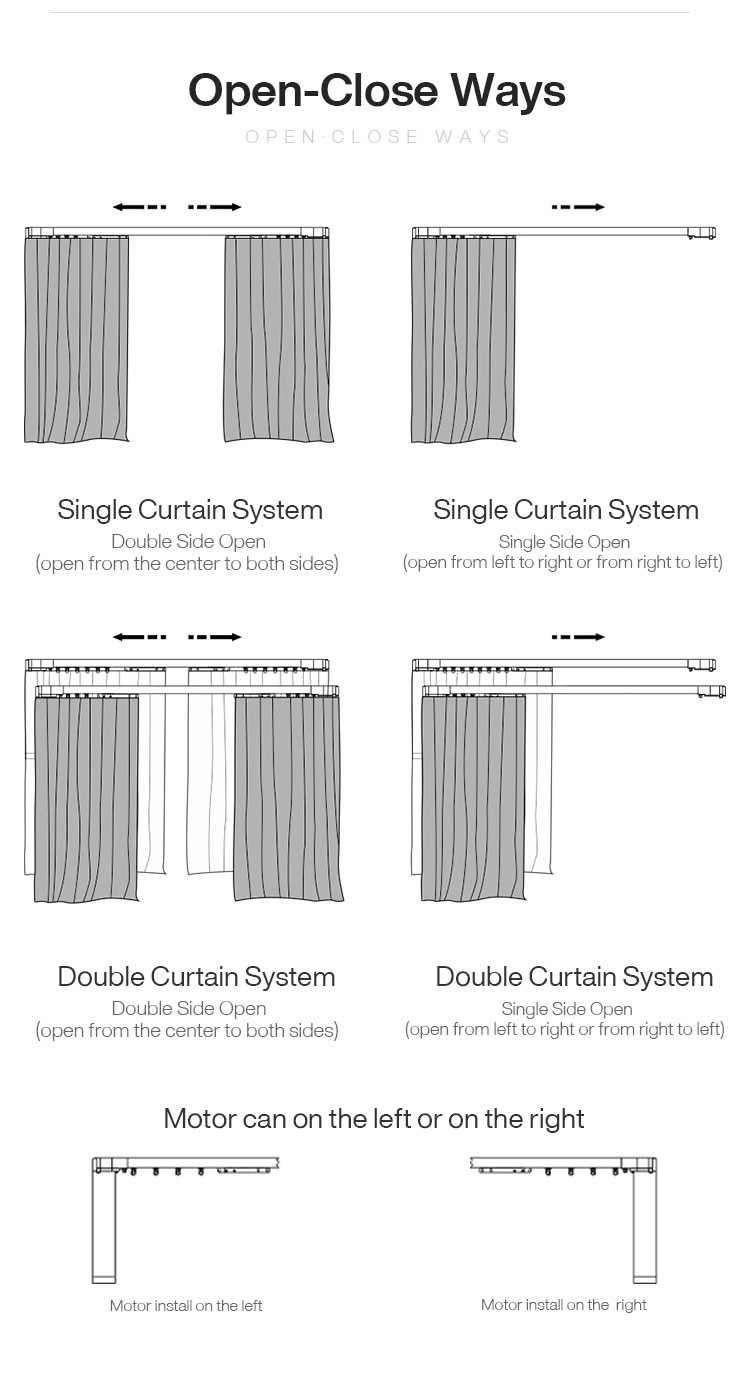 Open-Close Ways

OPEN·CLOSE WAYS

Single Curtain System
Double Side Open
(open from the center to both sides)

Single Curtain System
Single Side Open
(open from left to right or from right to left)

Double Curtain System
Double Side Open
(open from the center to both sides)

Double Curtain System
Single Side Open
(open from left to right or from right to left)

Motor can on the left or on the right

Motor install on the left

Motor install on the right